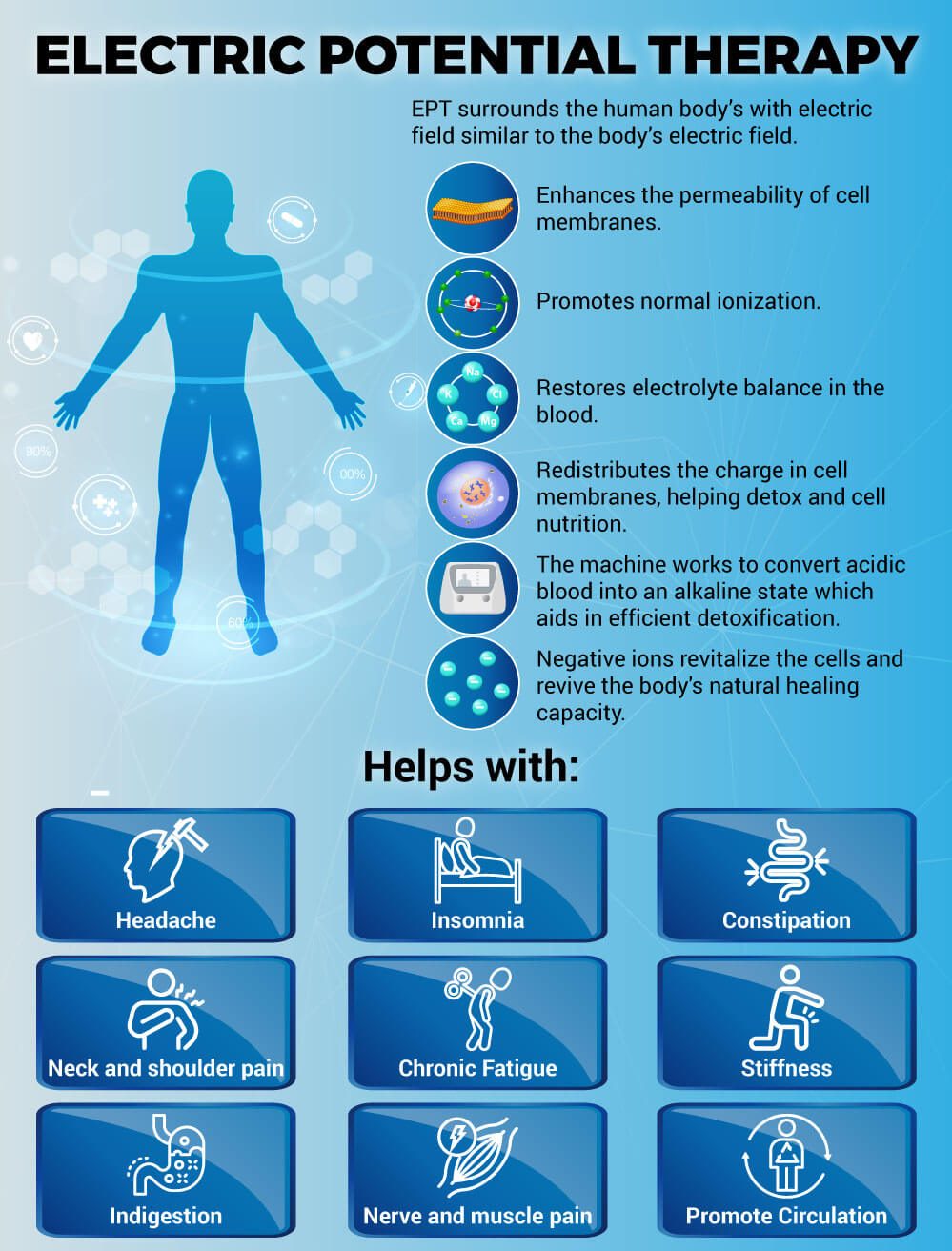 ELECTRIC POTENTIAL THERAPY

EPT surrounds the human body's with electric field similar to the body's electric field.

90%

00%

60%

Enhances the permeability of cell membranes.

Promotes normal ionization.

Na
K
Cl
Ca
Mg

Restores electrolyte balance in the blood.

Redistributes the charge in cell membranes, helping detox and cell nutrition.

The machine works to convert acidic blood into an alkaline state which aids in efficient detoxification.

Negative ions revitalize the cells and revive the body's natural healing capacity.

Helps with:

Headache

Insomnia

Constipation

Neck and shoulder pain

Chronic Fatigue

Stiffness

Indigestion

Nerve and muscle pain

Promote Circulation